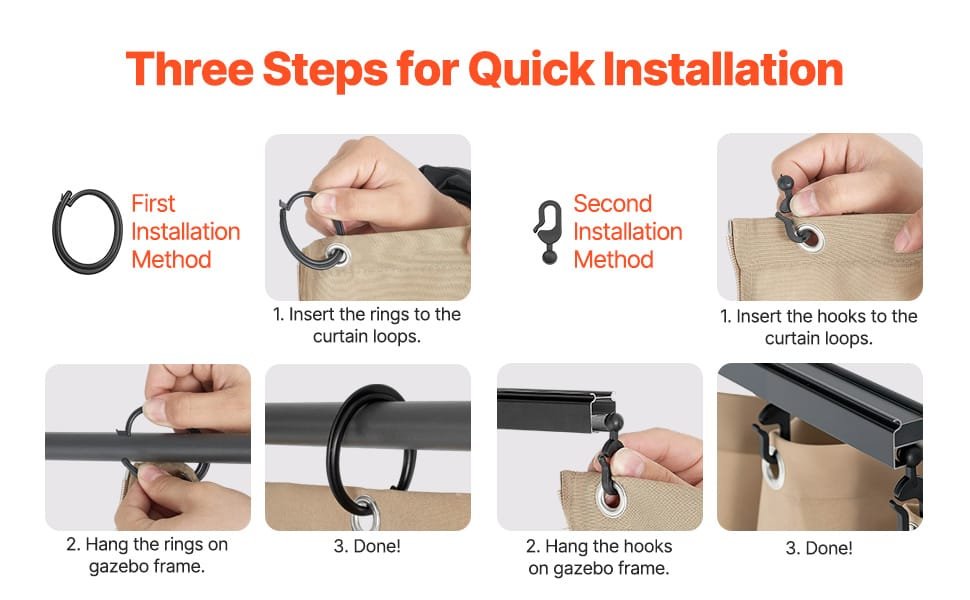 Three Steps for Quick Installation

First Installation Method

1. Insert the rings to the curtain loops.

2. Hang the rings on gazebo frame.

3. Done!

Second Installation Method

1. Insert the hooks to the curtain loops.

2. Hang the hooks on gazebo frame.

3. Done!